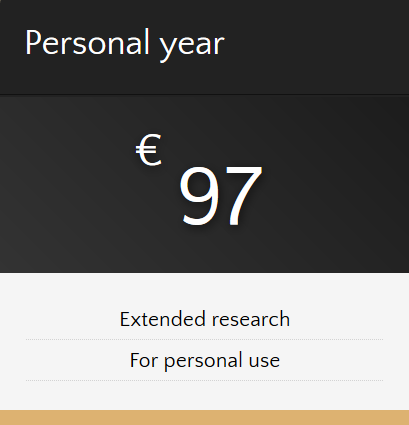 Personal year

€ 97

Extended research

For personal use